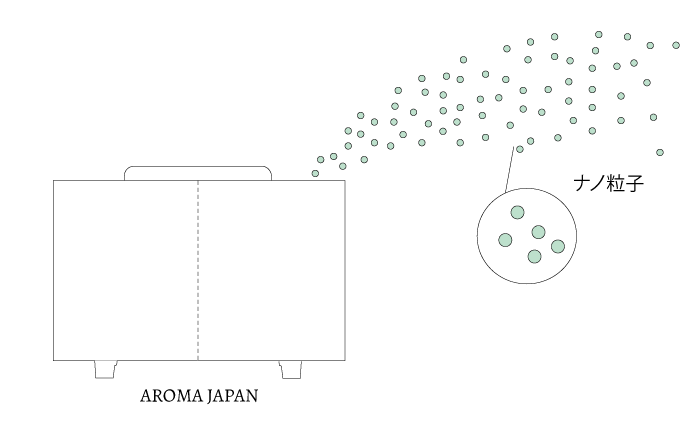 ナノ粒子

AROMA JAPAN